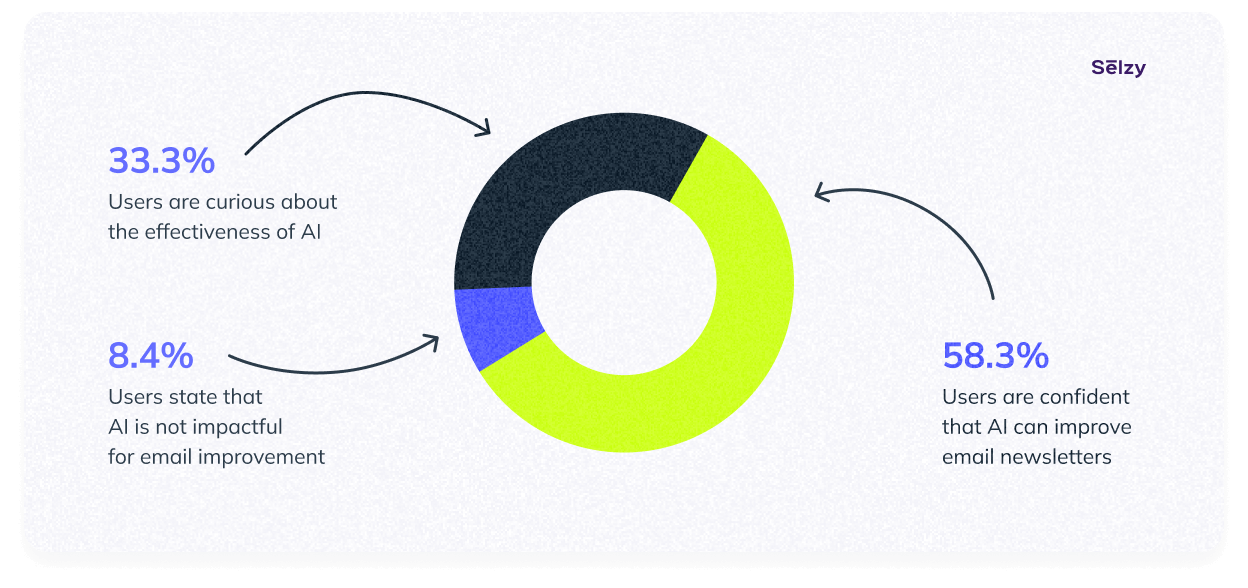 Sēlzy

33.3%
Users are curious about the effectiveness of AI

8.4%
Users state that AI is not impactful for email improvement

58.3%
Users are confident that AI can improve email newsletters