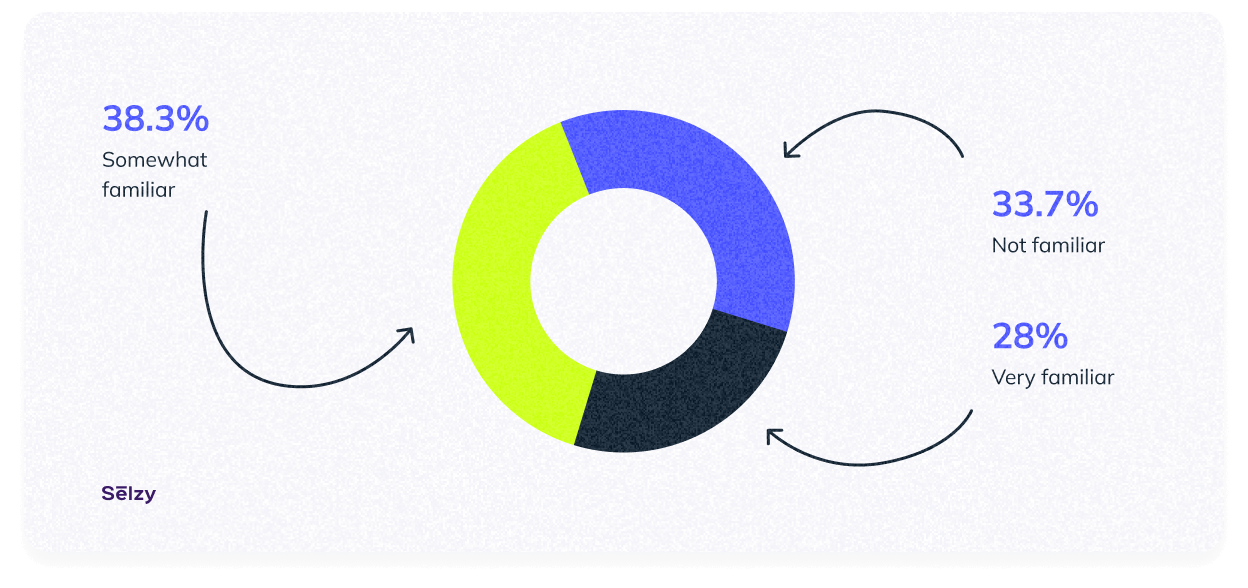 38.3%
Somewhat familiar

33.7%
Not familiar

28%
Very familiar

Sēlzy